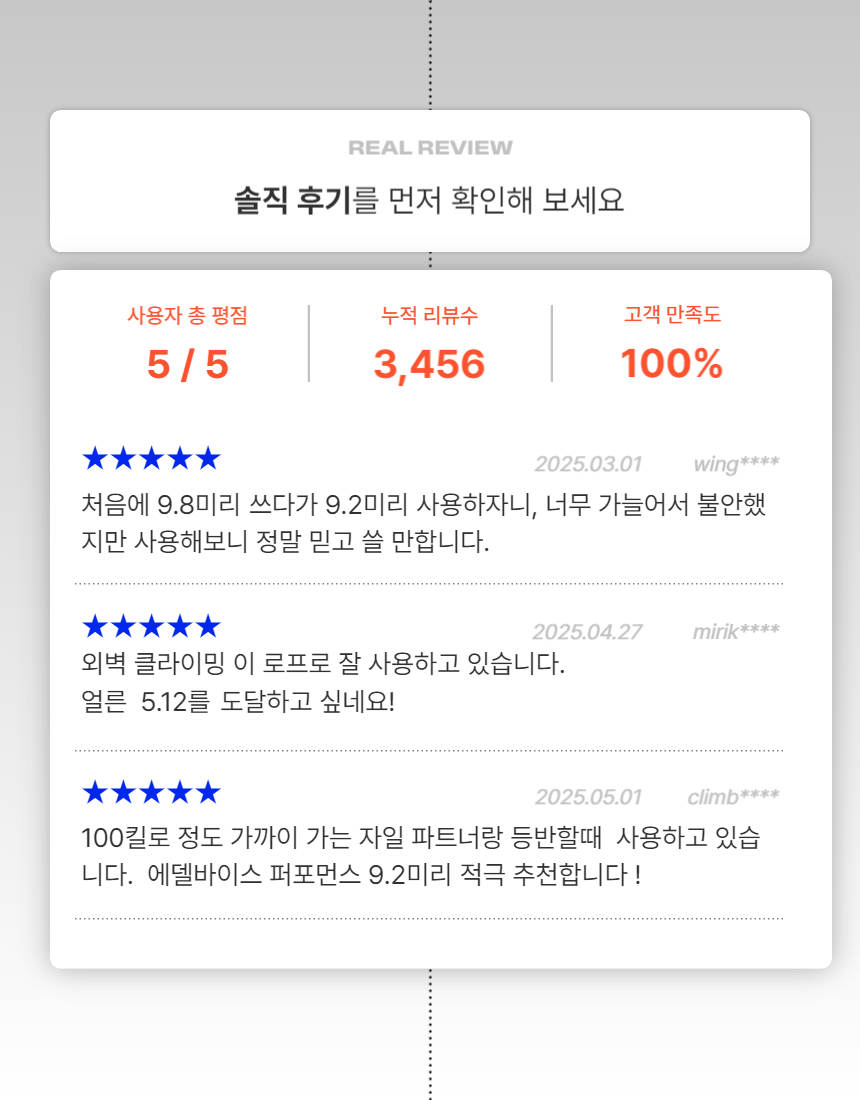 REAL REVIEW

솔직 후기를 먼저 확인해 보세요

사용자 총 평점
5 / 5

누적 리뷰수
3,456

고객 만족도
100%

★★★★★ 2025.03.01 wing****

처음에 9.8미리 쓰다가 9.2미리 사용하자니, 너무 가늘어서 불안했지만 사용해보니 정말 믿고 쓸 만합니다.

★★★★★ 2025.04.27 mirik****

외벽 클라이밍 이 로프로 잘 사용하고 있습니다.
얼른 5.12를 도달하고 싶네요!

★★★★★ 2025.05.01 climb****

100킬로 정도 가까이 가는 자일 파트너랑 등반할때 사용하고 있습니다. 에델바이스 퍼포먼스 9.2미리 적극 추천합니다 !